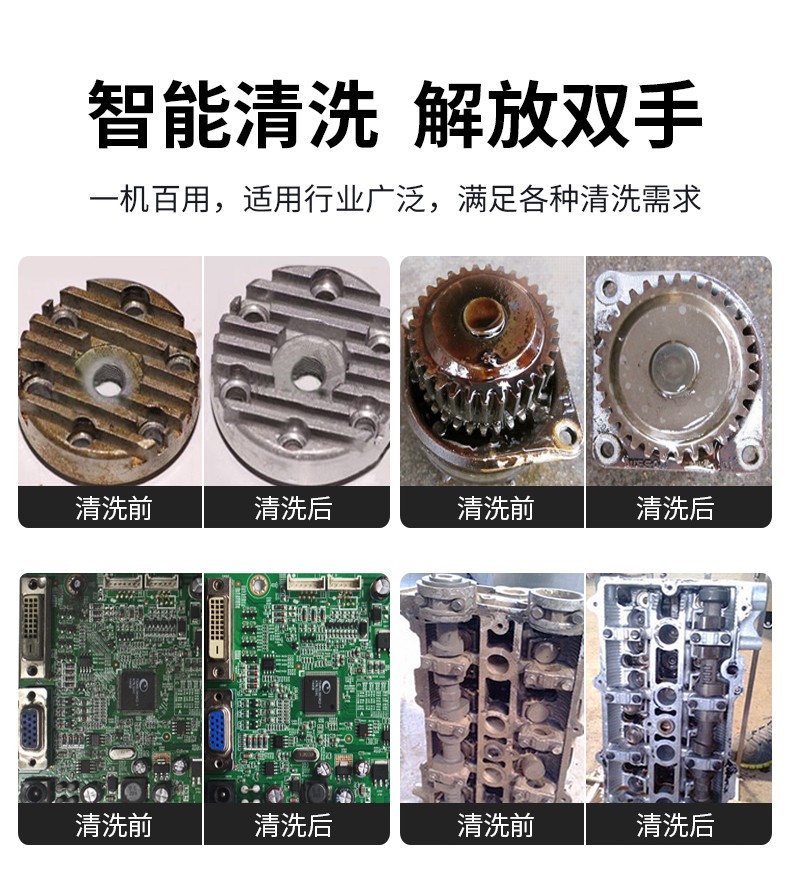 智能清洗 解放双手

一机百用，适用行业广泛，满足各种清洗需求

清洗前

清洗后

清洗前

清洗后

清洗前

清洗后

清洗前

清洗后